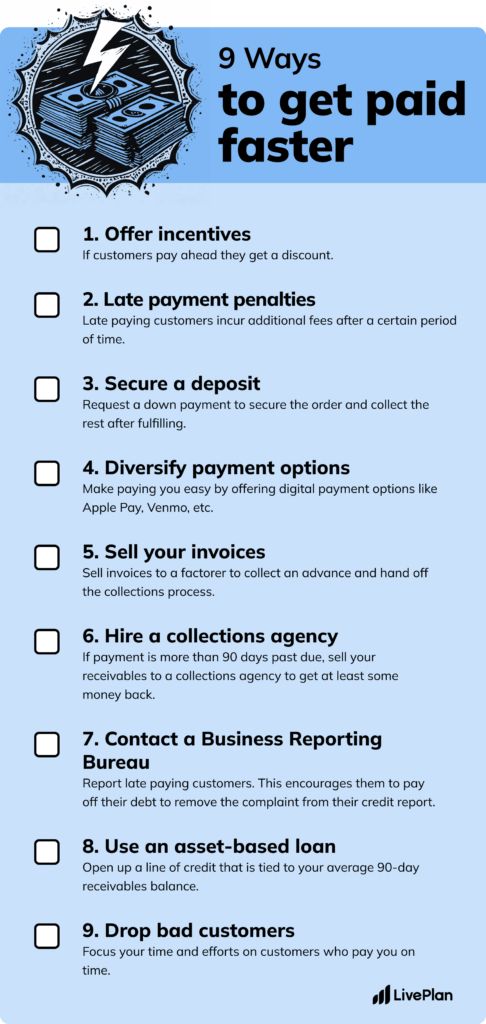 9 Ways
to get paid faster

1. Offer incentives
If customers pay ahead they get a discount.

2. Late payment penalties
Late paying customers incur additional fees after a certain period of time.

3. Secure a deposit
Request a down payment to secure the order and collect the rest after fulfilling.

4. Diversify payment options
Make paying you easy by offering digital payment options like Apple Pay, Venmo, etc.

5. Sell your invoices
Sell invoices to a factorer to collect an advance and hand off the collections process.

6. Hire a collections agency
If payment is more than 90 days past due, sell your receivables to a collections agency to get at least some money back.

7. Contact a Business Reporting Bureau
Report late paying customers. This encourages them to pay off their debt to remove the complaint from their credit report.

8. Use an asset-based loan
Open up a line of credit that is tied to your average 90-day receivables balance.

9. Drop bad customers
Focus your time and efforts on customers who pay you on time.

LivePlan