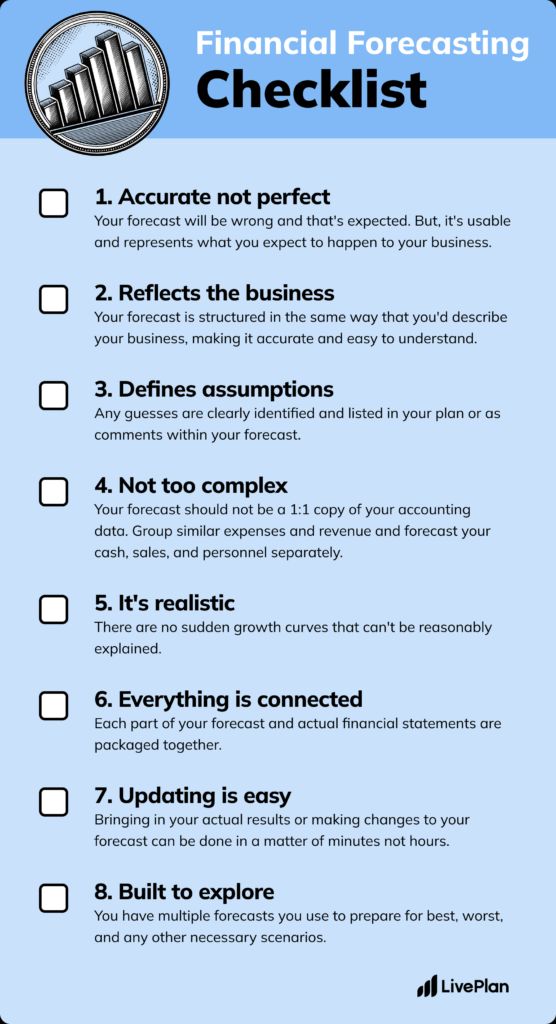 Financial Forecasting Checklist

1. Accurate not perfect
Your forecast will be wrong and that's expected. But, it's usable and represents what you expect to happen to your business.

2. Reflects the business
Your forecast is structured in the same way that you'd describe your business, making it accurate and easy to understand.

3. Defines assumptions
Any guesses are clearly identified and listed in your plan or as comments within your forecast.

4. Not too complex
Your forecast should not be a 1:1 copy of your accounting data. Group similar expenses and revenue and forecast your cash, sales, and personnel separately.

5. It's realistic
There are no sudden growth curves that can't be reasonably explained.

6. Everything is connected
Each part of your forecast and actual financial statements are packaged together.

7. Updating is easy
Bringing in your actual results or making changes to your forecast can be done in a matter of minutes not hours.

8. Built to explore
You have multiple forecasts you use to prepare for best, worst, and any other necessary scenarios.

LivePlan