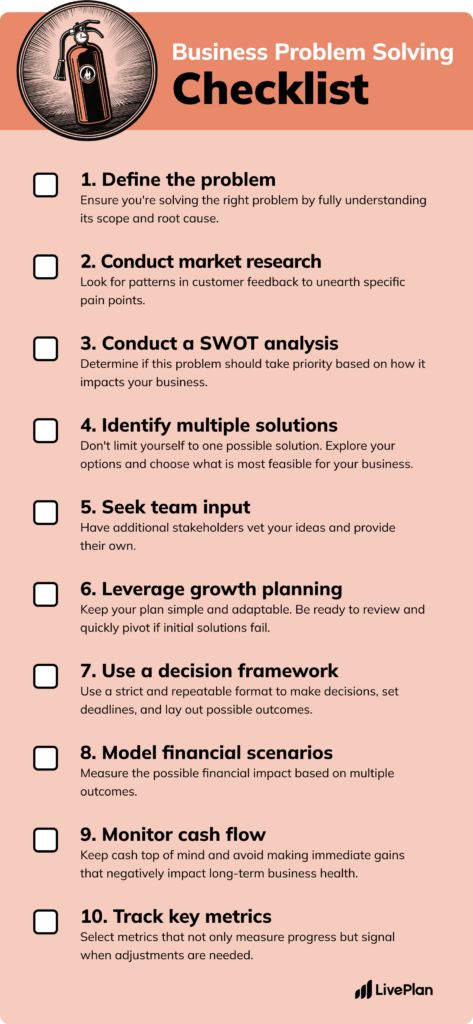 Business Problem Solving
Checklist

1. Define the problem
Ensure you're solving the right problem by fully understanding its scope and root cause.

2. Conduct market research
Look for patterns in customer feedback to unearth specific pain points.

3. Conduct a SWOT analysis
Determine if this problem should take priority based on how it impacts your business.

4. Identify multiple solutions
Don't limit yourself to one possible solution. Explore your options and choose what is most feasible for your business.

5. Seek team input
Have additional stakeholders vet your ideas and provide their own.

6. Leverage growth planning
Keep your plan simple and adaptable. Be ready to review and quickly pivot if initial solutions fail.

7. Use a decision framework
Use a strict and repeatable format to make decisions, set deadlines, and lay out possible outcomes.

8. Model financial scenarios
Measure the possible financial impact based on multiple outcomes.

9. Monitor cash flow
Keep cash top of mind and avoid making immediate gains that negatively impact long-term business health.

10. Track key metrics
Select metrics that not only measure progress but signal when adjustments are needed.

LivePlan